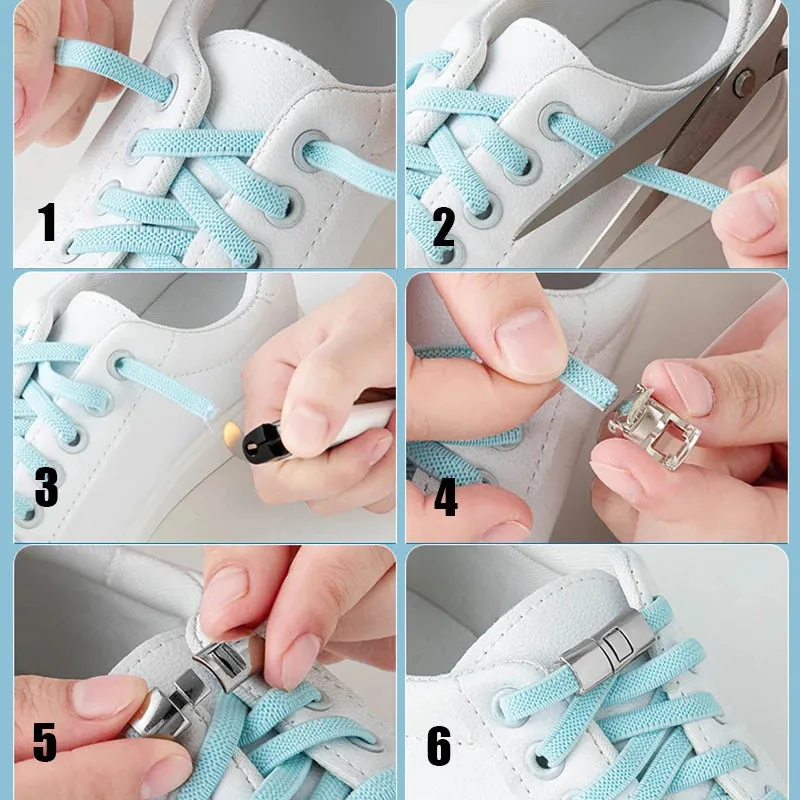 1

2

3

4

5

6